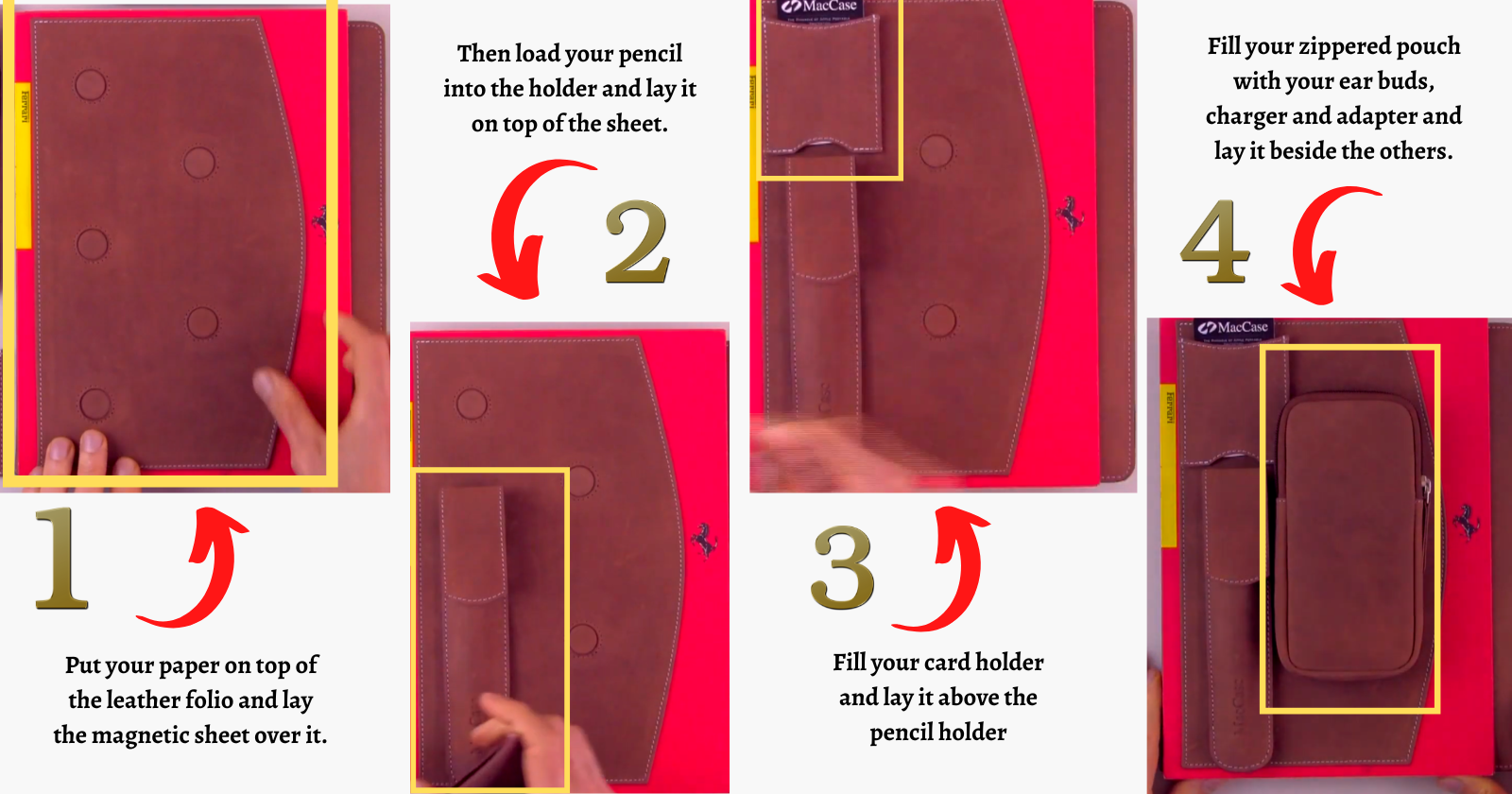 1

Put your paper on top of the leather folio and lay the magnetic sheet over it.

Then load your pencil into the holder and lay it on top of the sheet.

2

MacCase

3

Fill your card holder and lay it above the pencil holder

Fill your zippered pouch with your ear buds, charger and adapter and lay it beside the others.

4

MacCase